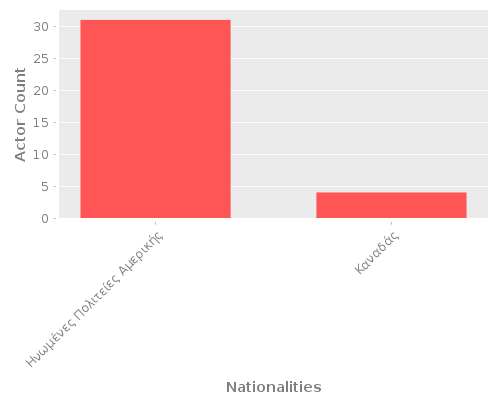 Actor Count

30
25
20
15
10
5
0

Ηνωμένες Πολιτείες Αμερικής
Καναδάς

Nationalities