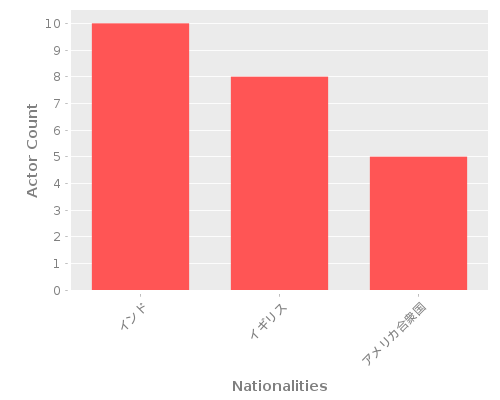 Actor Count

10
9
8
7
6
5
4
3
2
1
0

インド
イギリス
アメリカ合衆国

Nationalities