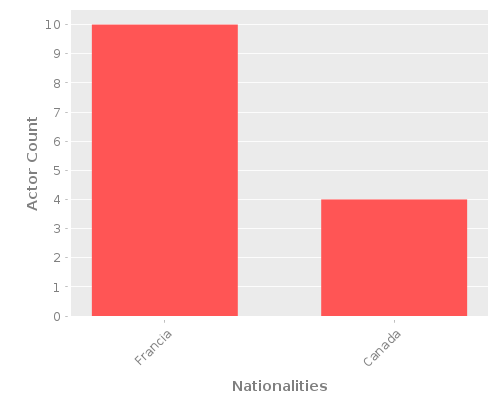 Actor Count

10
9
8
7
6
5
4
3
2
1
0

Francia
Canada

Nationalities